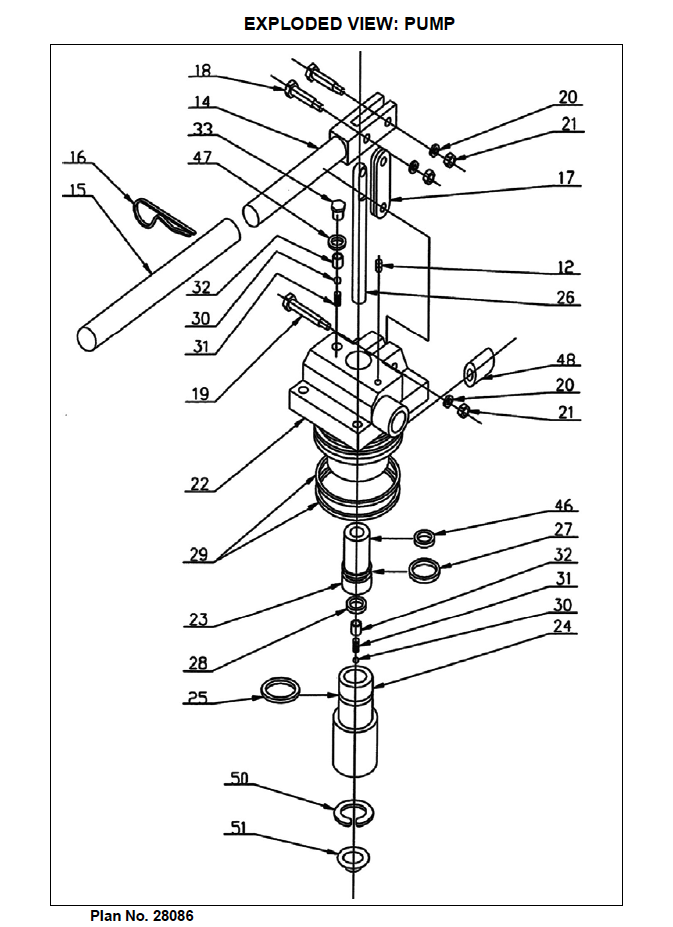 EXPLODED VIEW: PUMP

18
14
33
47
16
15
32
30
31
19
22
29
23
28
25
50
51
20
21
17
12
26
48
20
21
46
27
32
31
30
24

Plan No. 28086